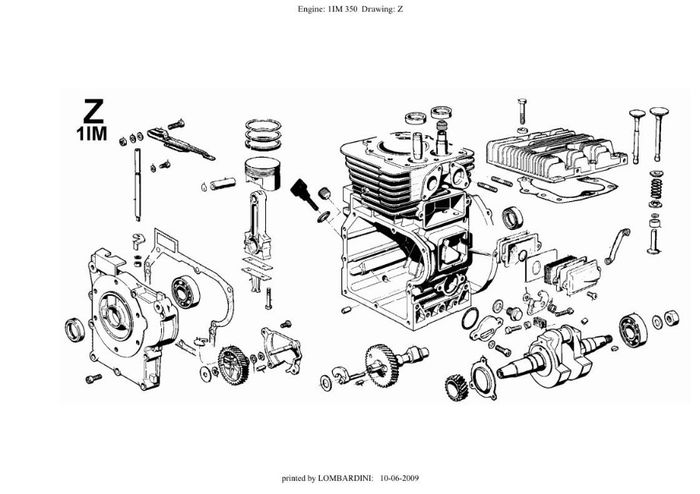 Engine: 1IM 350 Drawing: Z

Z
1IM

printed by LOMBARDINI: 10-06-2009