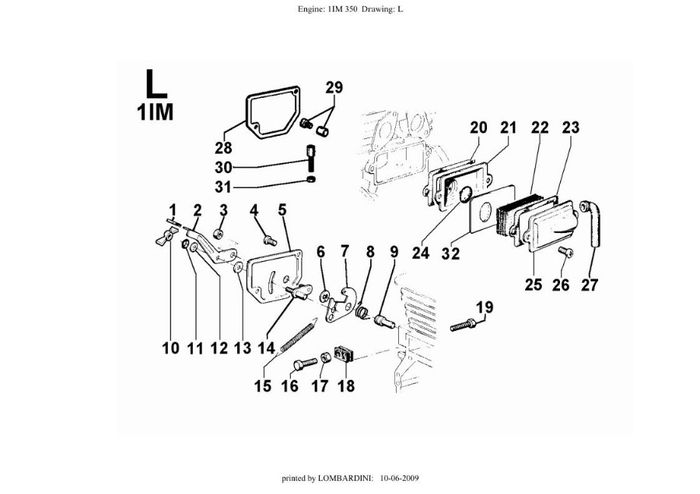 Engine: 1IM 350 Drawing: L

L
1IM

29
28
30
31
20 21 22 23
1 2 3 4 5
24 32
25 26 27
6 7 8 9
19
10 11 12 13 14
15 16 17 18

printed by LOMBARDINI: 10-06-2009