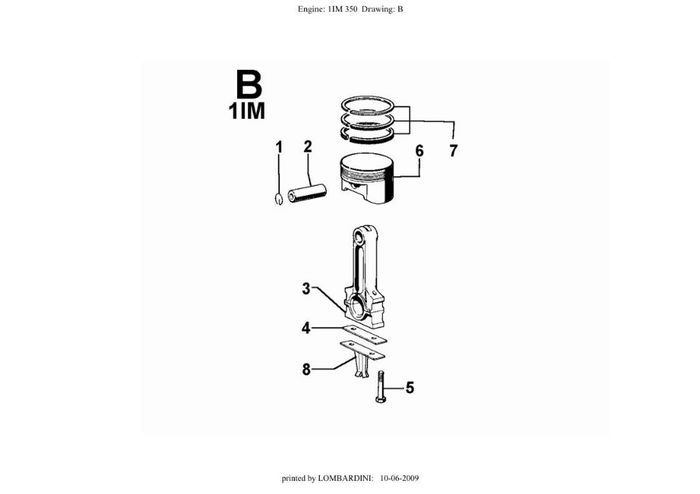 Engine: 1IM 350 Drawing: B

B
1IM

1
2
6
7
3
4
8
5

printed by LOMBARDINI: 10-06-2009