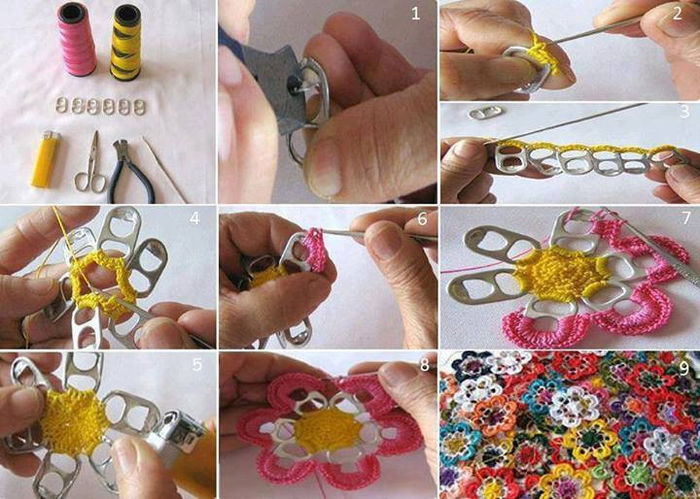 1
2
3
4
6
7
5
8
9