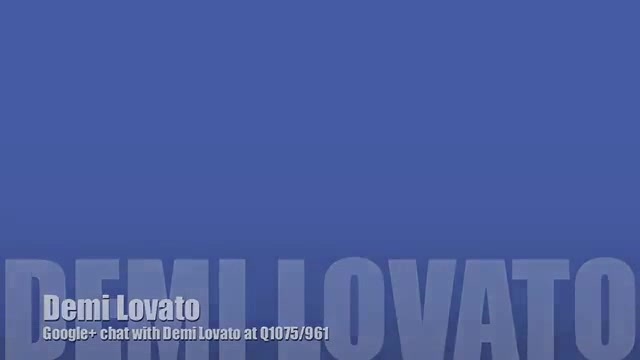 DEMI LOVATO

Demi Lovato
Google+ chat with Demi Lovato at Q1075/961