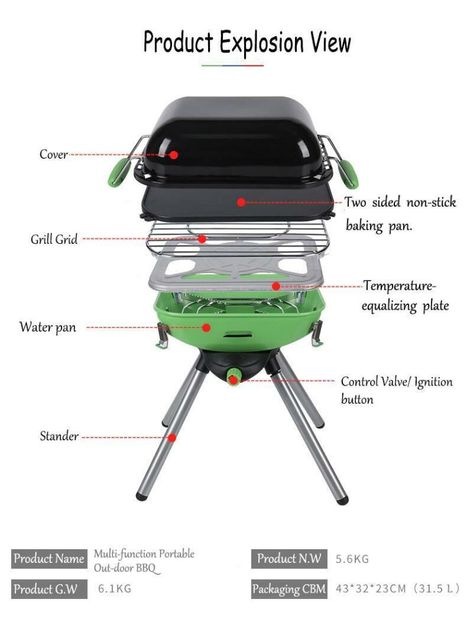 Product Explosion View

Cover

Two sided non-stick baking pan.

Grill Grid

Temperature-equalizing plate

Water pan

Control Valve/ Ignition button

Stander

| Product Name | Multi-function Portable Out-door BBQ | Product N.W | 5.6KG |
|---|---|---|---|
| Product G.W | 6.1KG | Packaging CBM | 43*32*23CM (31.5 L) |