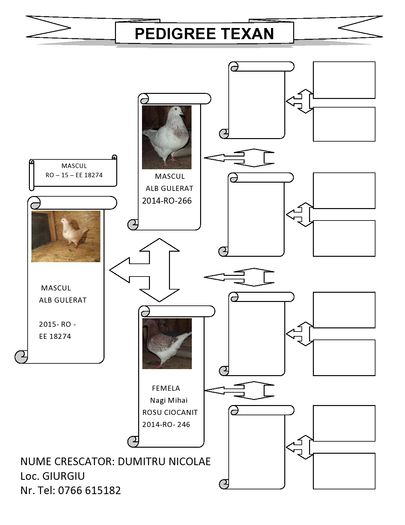 PEDIGREE TEXAN

MASCUL
RO – 15 – EE 18274

MASCUL
ALB GULERAT

2015- RO -
EE 18274

MASCUL
ALB GULERAT
2014-RO-266

FEMELA
Nagi Mihai
ROSU CIOCANIT
2014-RO- 246

NUME CRESCATOR: DUMITRU NICOLAE
Loc. GIURGIU
Nr. Tel: 0766 615182